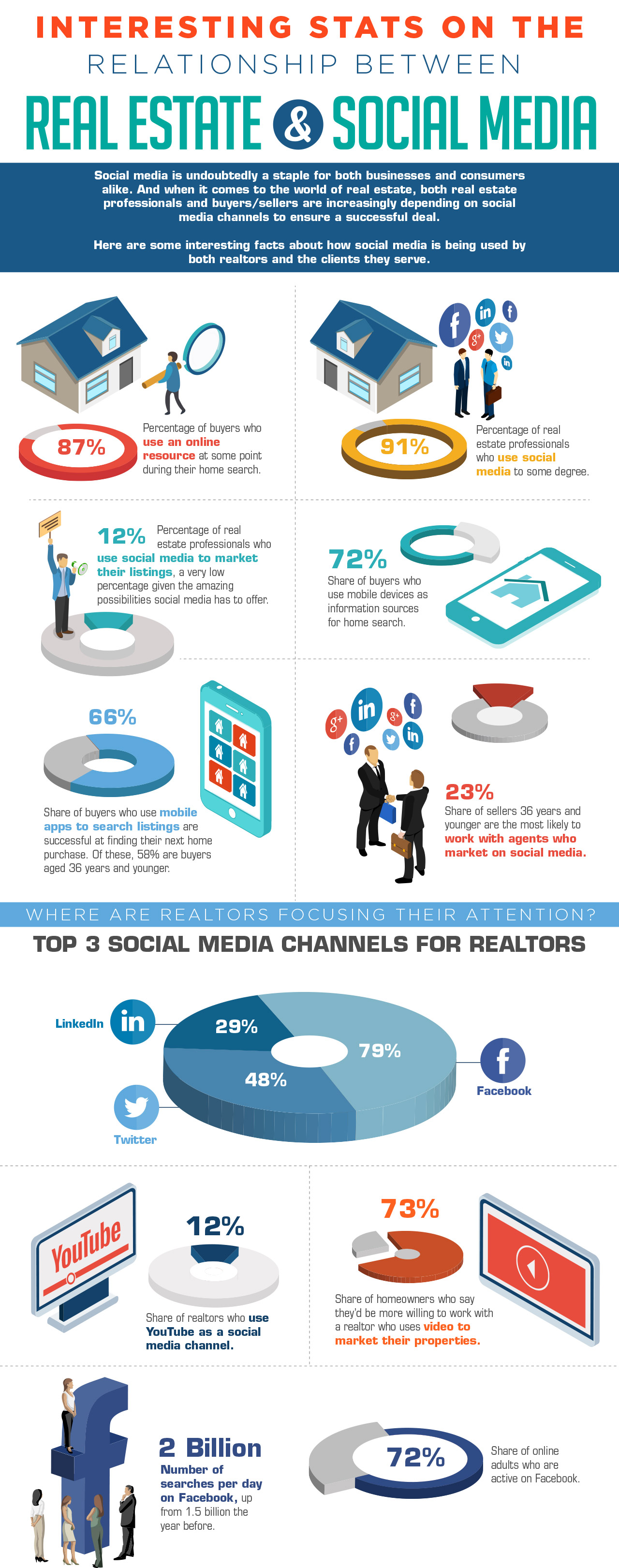 INTERESTING STATS ON THE
RELATIONSHIP BETWEEN
REAL ESTATE & SOCIAL MEDIA

Social media is undoubtedly a staple for both businesses and consumers alike. And when it comes to the world of real estate, both real estate professionals and buyers/sellers are increasingly depending on social media channels to ensure a successful deal.

Here are some interesting facts about how social media is being used by both realtors and the clients they serve.

87%

Percentage of buyers who use an online resource at some point during their home search.

91%

Percentage of real estate professionals who use social media to some degree.

12%

Percentage of real estate professionals who use social media to market their listings, a very low percentage given the amazing possibilities social media has to offer.

72%

Share of buyers who use mobile devices as information sources for home search.

66%

Share of buyers who use mobile apps to search listings are successful at finding their next home purchase. Of these, 58% are buyers aged 36 years and younger.

23%

Share of sellers 36 years and younger are the most likely to work with agents who market on social media.

WHERE ARE REALTORS FOCUSING THEIR ATTENTION?

TOP 3 SOCIAL MEDIA CHANNELS FOR REALTORS

LinkedIn
29%
79%
48%
Facebook
Twitter

YouTube

12%

Share of realtors who use YouTube as a social media channel.

73%

Share of homeowners who say they'd be more willing to work with a realtor who uses video to market their properties.

2 Billion

Number of searches per day on Facebook, up from 1.5 billion the year before.

72%

Share of online adults who are active on Facebook.