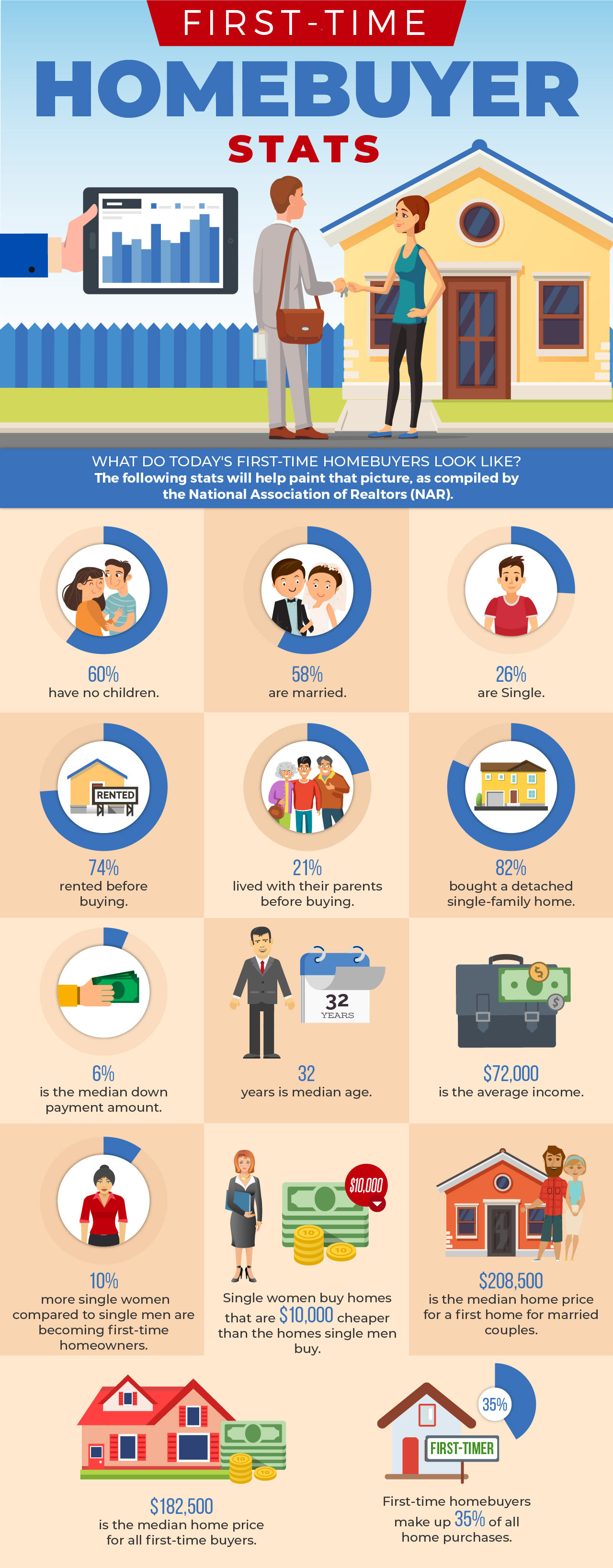 FIRST-TIME
HOMEBUYER
STATS

WHAT DO TODAY'S FIRST-TIME HOMEBUYERS LOOK LIKE?
The following stats will help paint that picture, as compiled by the National Association of Realtors (NAR).

60%
have no children.

58%
are married.

26%
are Single.

RENTED

74%
rented before buying.

21%
lived with their parents before buying.

82%
bought a detached single-family home.

6%
is the median down payment amount.

32
YEARS

32
years is median age.

$72,000
is the average income.

10%
more single women compared to single men are becoming first-time homeowners.

$10,000

Single women buy homes that are $10,000 cheaper than the homes single men buy.

$208,500
is the median home price for a first home for married couples.

$182,500
is the median home price for all first-time buyers.

35%

FIRST-TIMER

First-time homebuyers make up 35% of all home purchases.